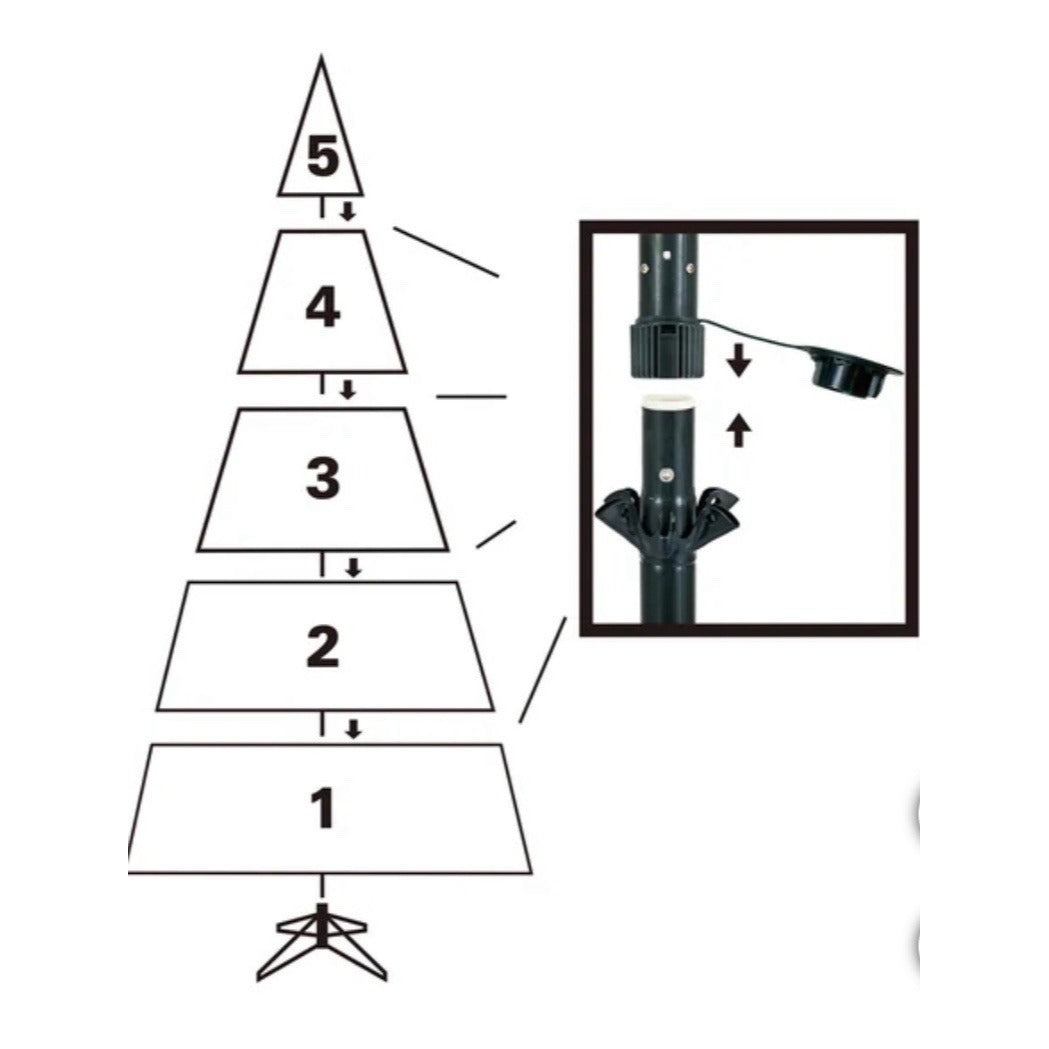 5

4

3

2

1