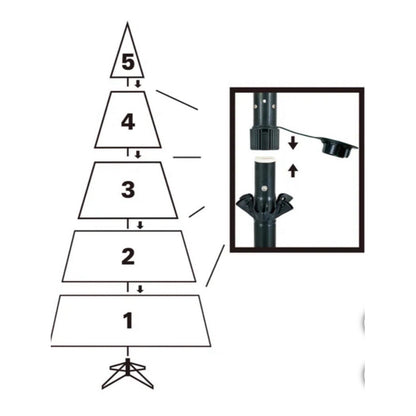 5
4
3
2
1